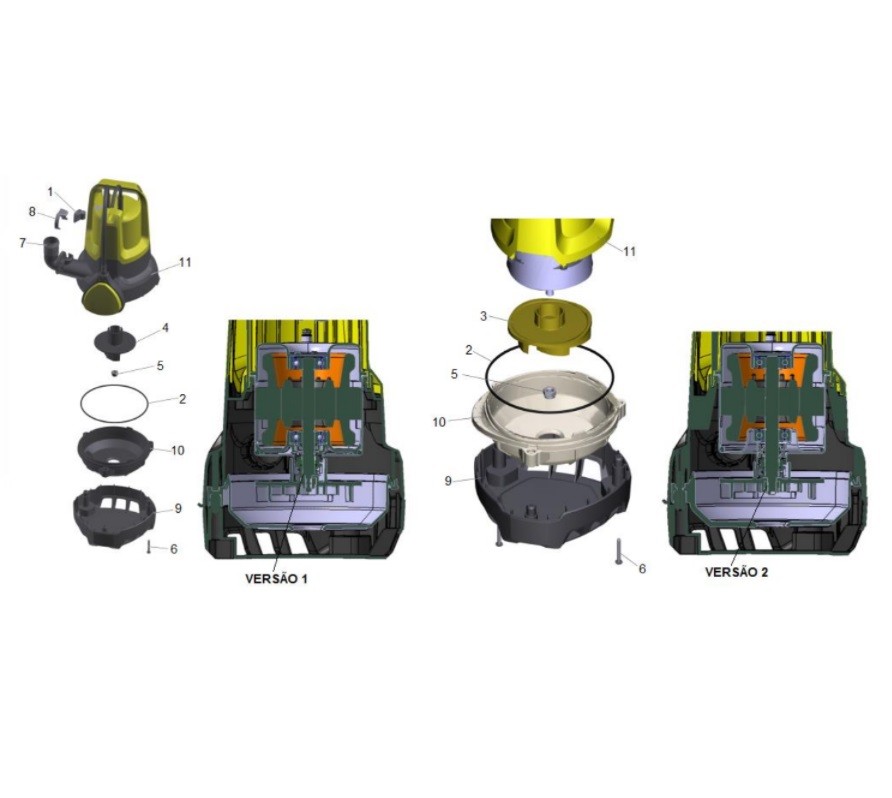 1
8
7
11
4
5
2
10
9
6
VERSÃO 1
11
3
2
5
10
9
6
VERSÃO 2