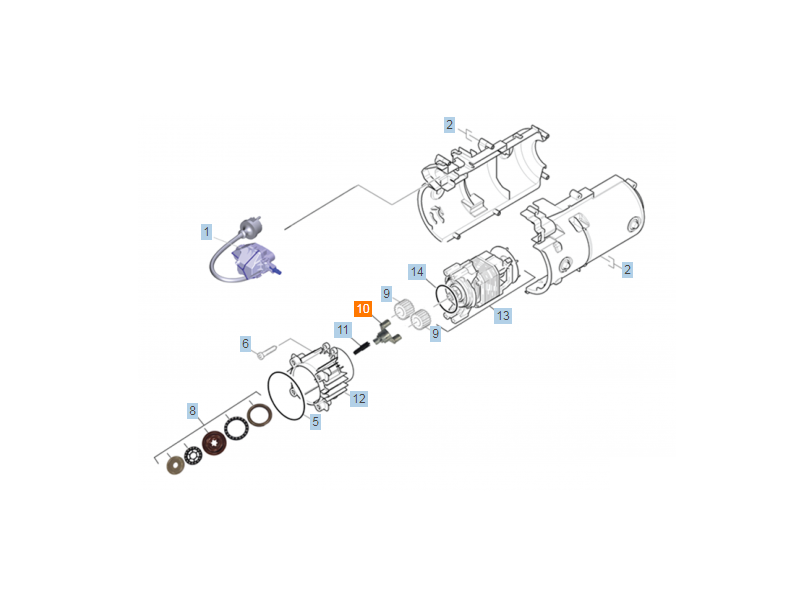 2
1
2
14
9
10
13
11
9
6
12
8
5